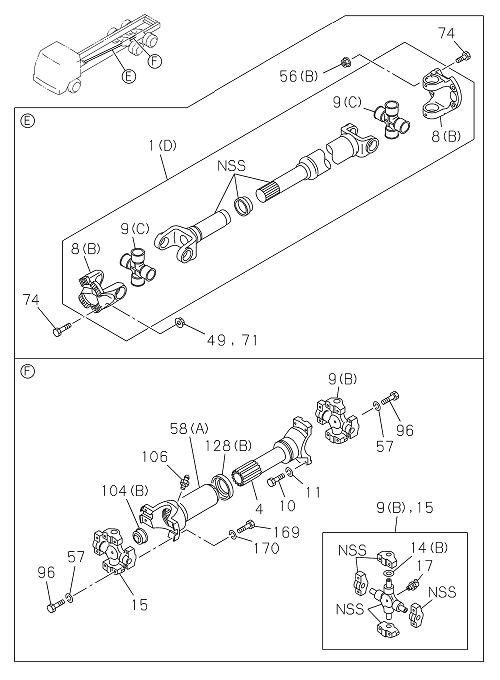 Ⓔ
Ⓕ
74
56(B)
9(C)
8(B)
Ⓔ
1(D)
NSS
9(C)
8(B)
74
49, 71
Ⓕ
9(B)
96
57
58(A)
128(B)
106
104(B)
11
10
4
169
170
57
96
15
9(B), 15
NSS
14(B)
17
NSS
NSS